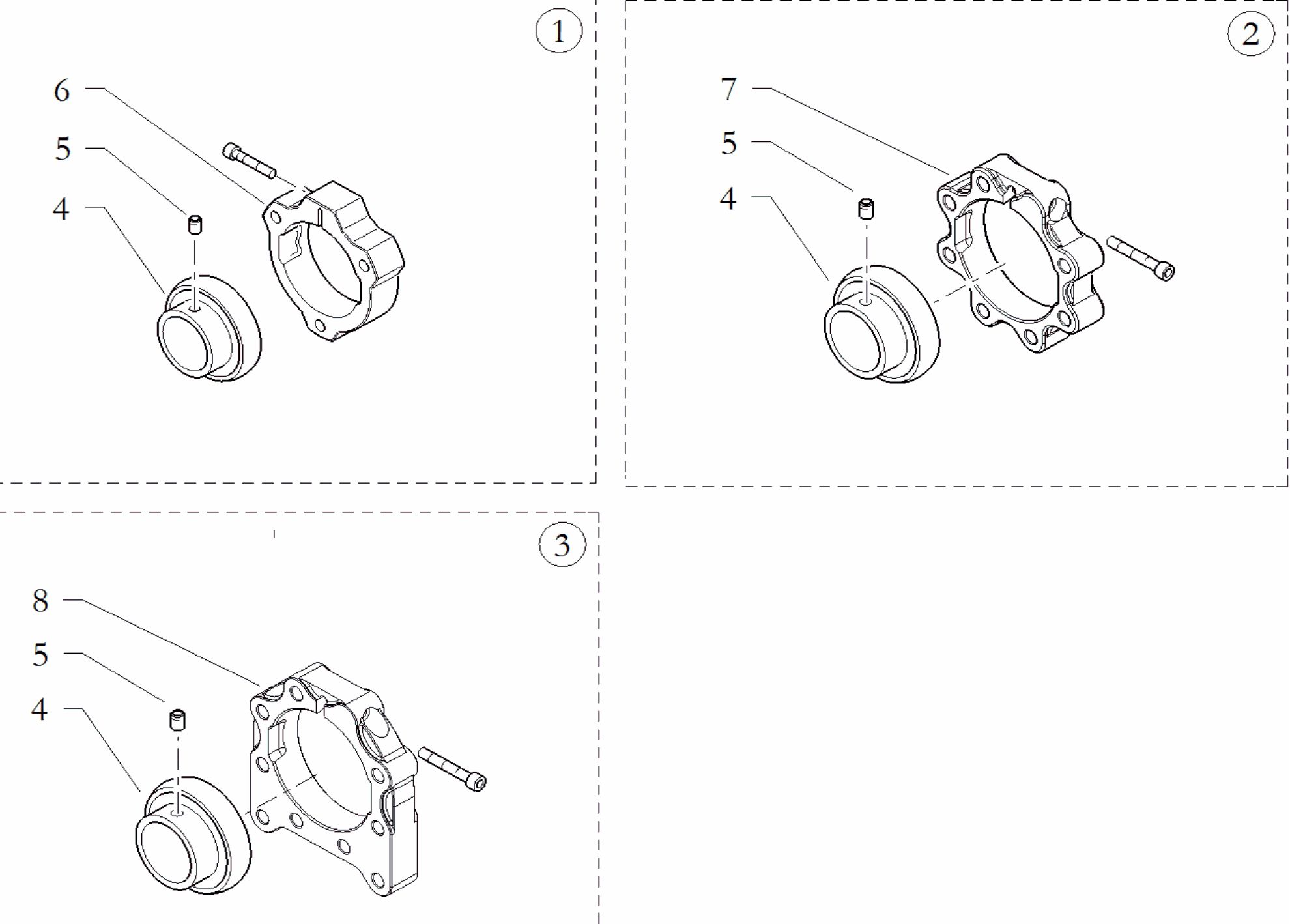 1
6
5
4

2
7
5
4

3
8
5
4