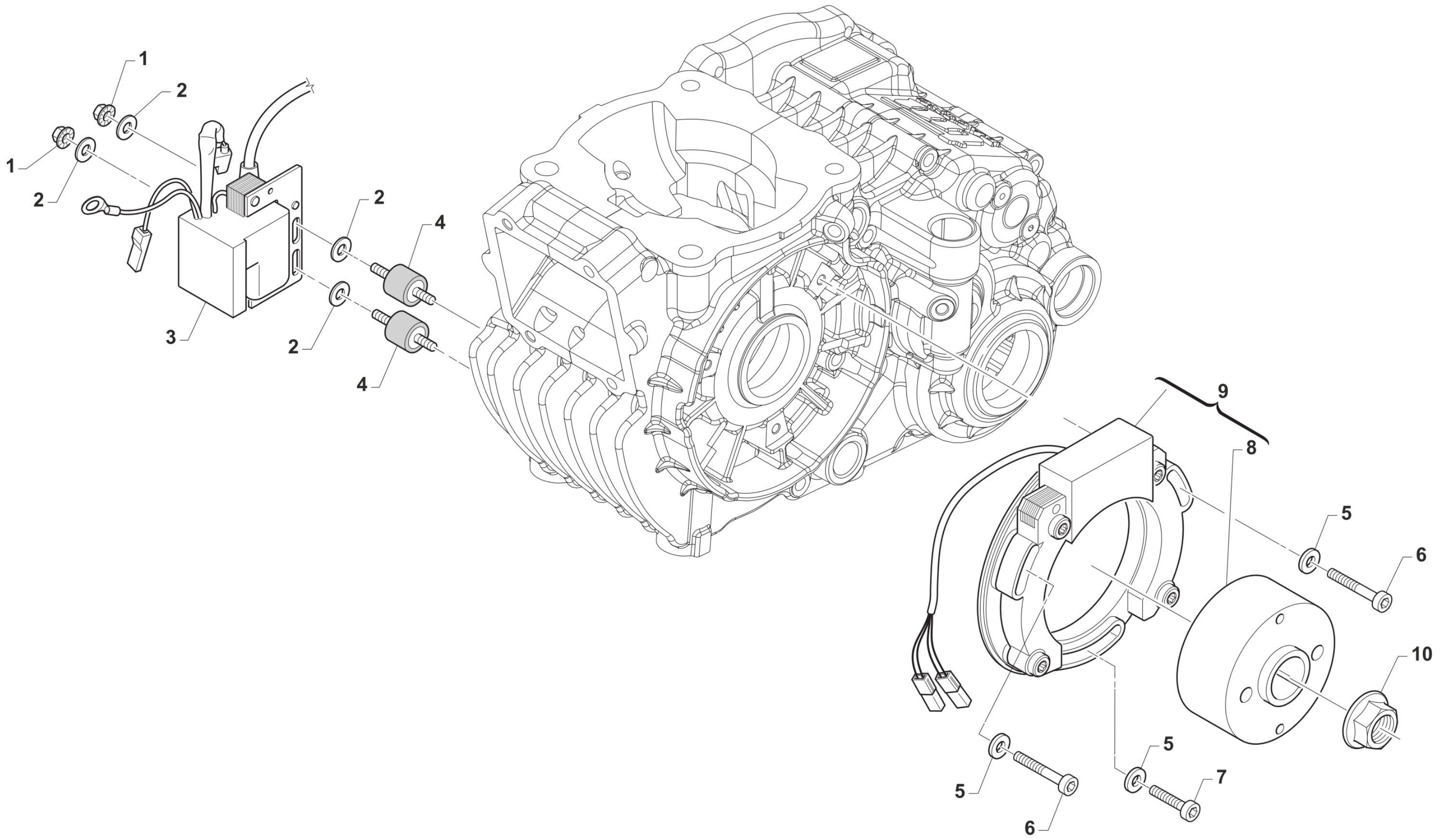 1
2
1
2
2
4
3
2
4
9
8
5
6
10
5
5
7
6