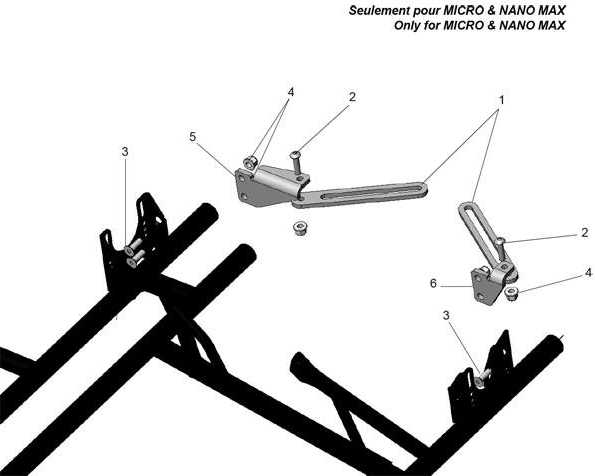 Seulement pour MICRO & NANO MAX
Only for MICRO & NANO MAX

4
2
1
5
3
2
4
6
3