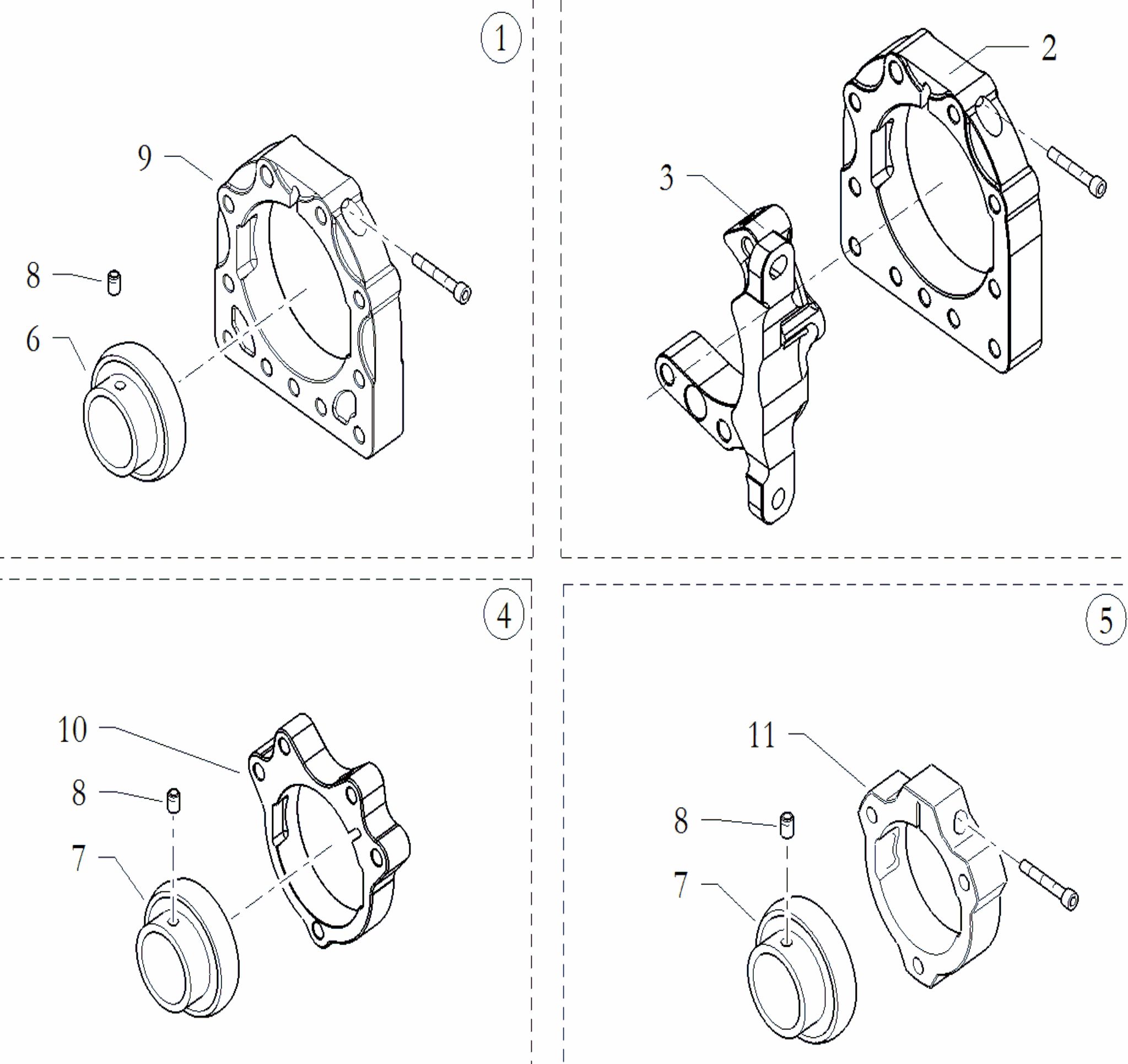 1

9

8

6

2

3

4

10

8

7

5

11

8

7