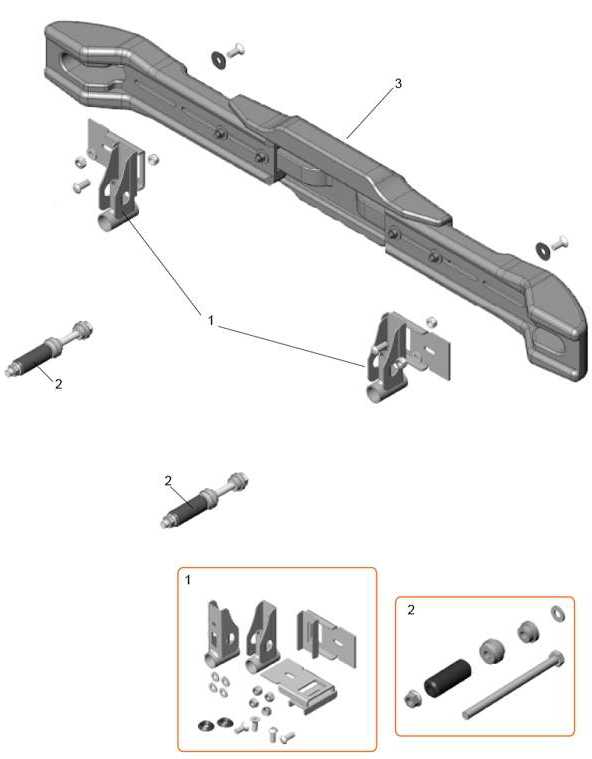 3
1
2
2
1
2