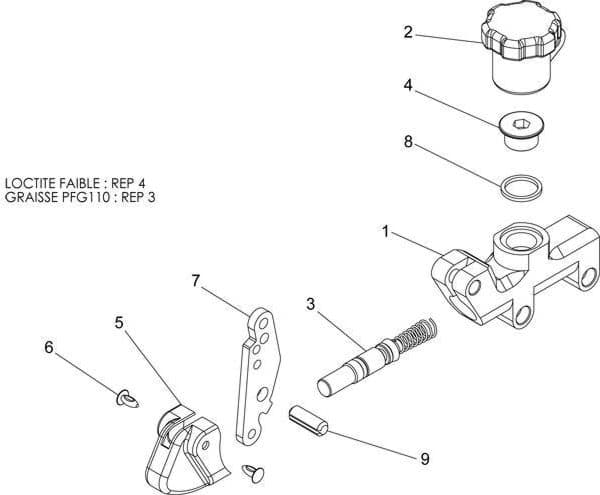 2

4

8

LOCTITE FAIBLE : REP 4
GRAISSE PFG110 : REP 3

1

7

3

5

6

9