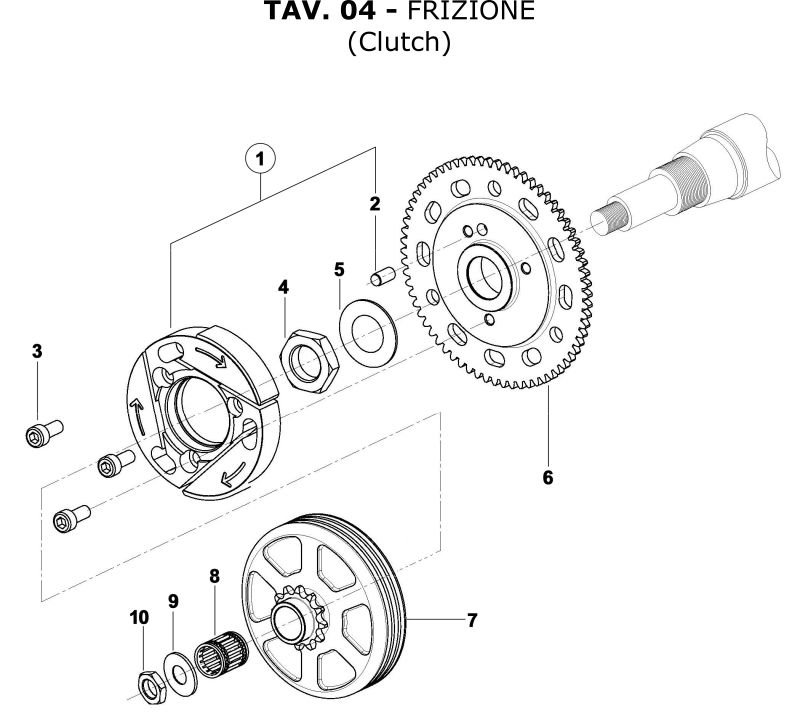 TAV. 04 - FRIZIONE
(Clutch)

1
2
3
4
5
6
7
8
9
10