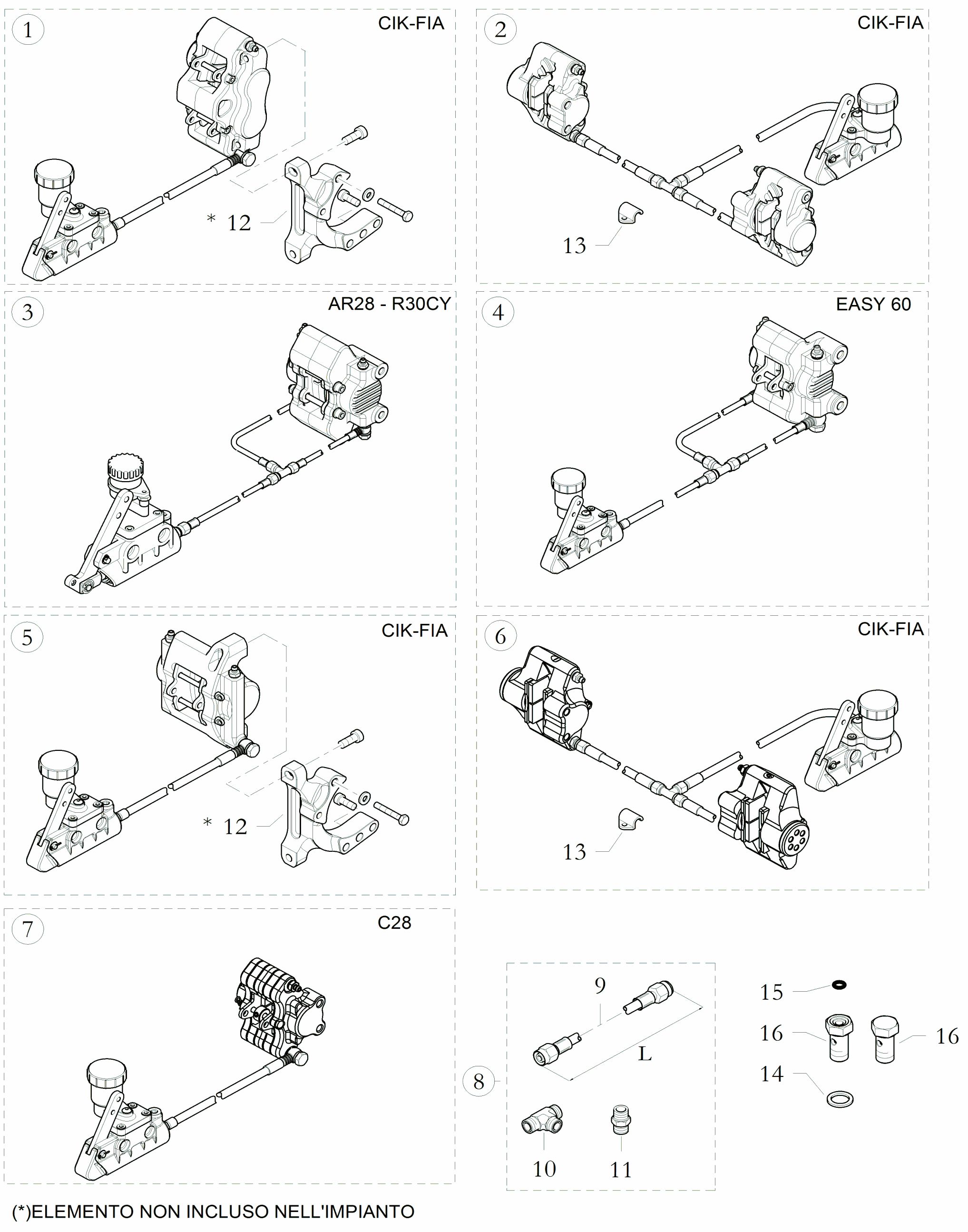 1
CIK-FIA
* 12

2
CIK-FIA
13

3
AR28 - R30CY

4
EASY 60

5
CIK-FIA
* 12

6
CIK-FIA
13

7
C28

8
9
L
10
11

15
16
16
14

(*)ELEMENTO NON INCLUSO NELL'IMPIANTO