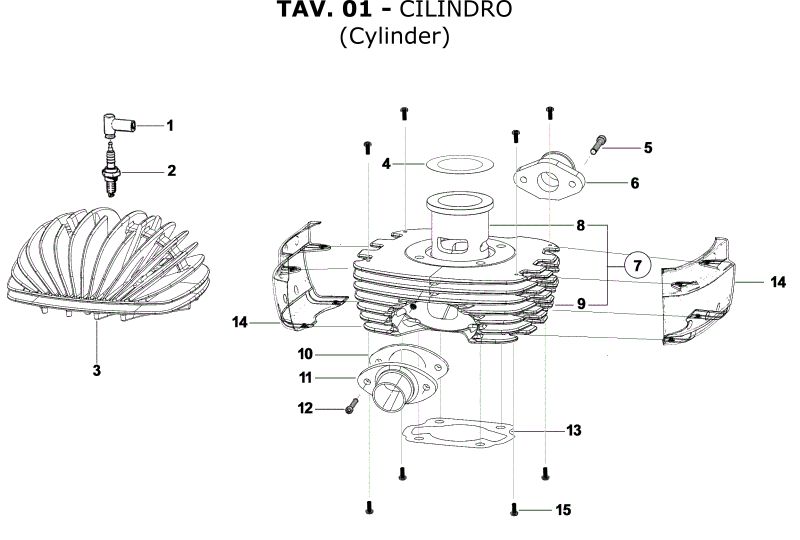 TAV. 01 - CILINDRO
(Cylinder)

1
2
3
4
5
6
8
7
9
14
14
10
11
12
13
15