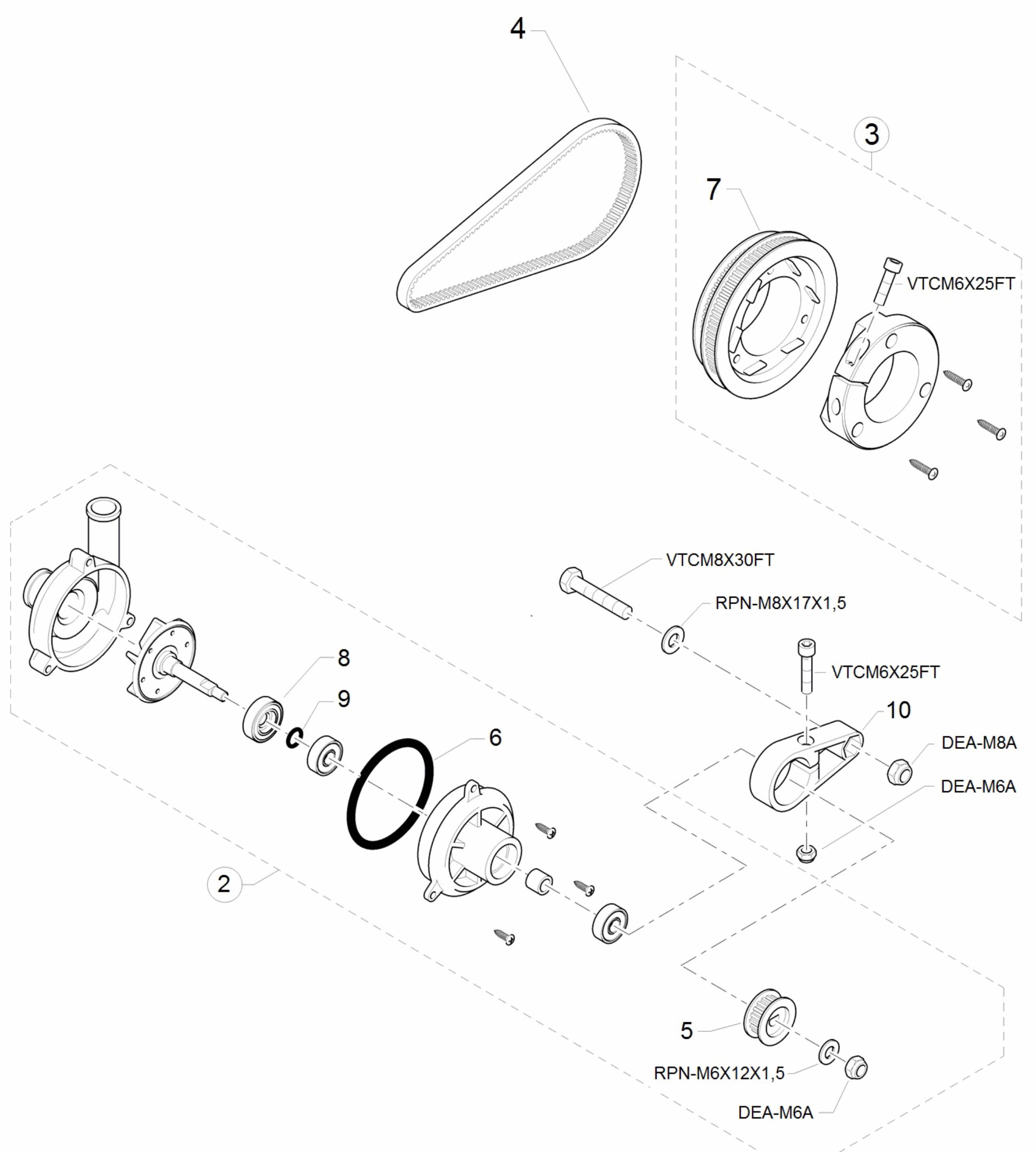 4

3

7

VTCM6X25FT

VTCM8X30FT

RPN-M8X17X1,5

VTCM6X25FT

8

9

10

6

DEA-M8A

DEA-M6A

2

5

RPN-M6X12X1,5

DEA-M6A