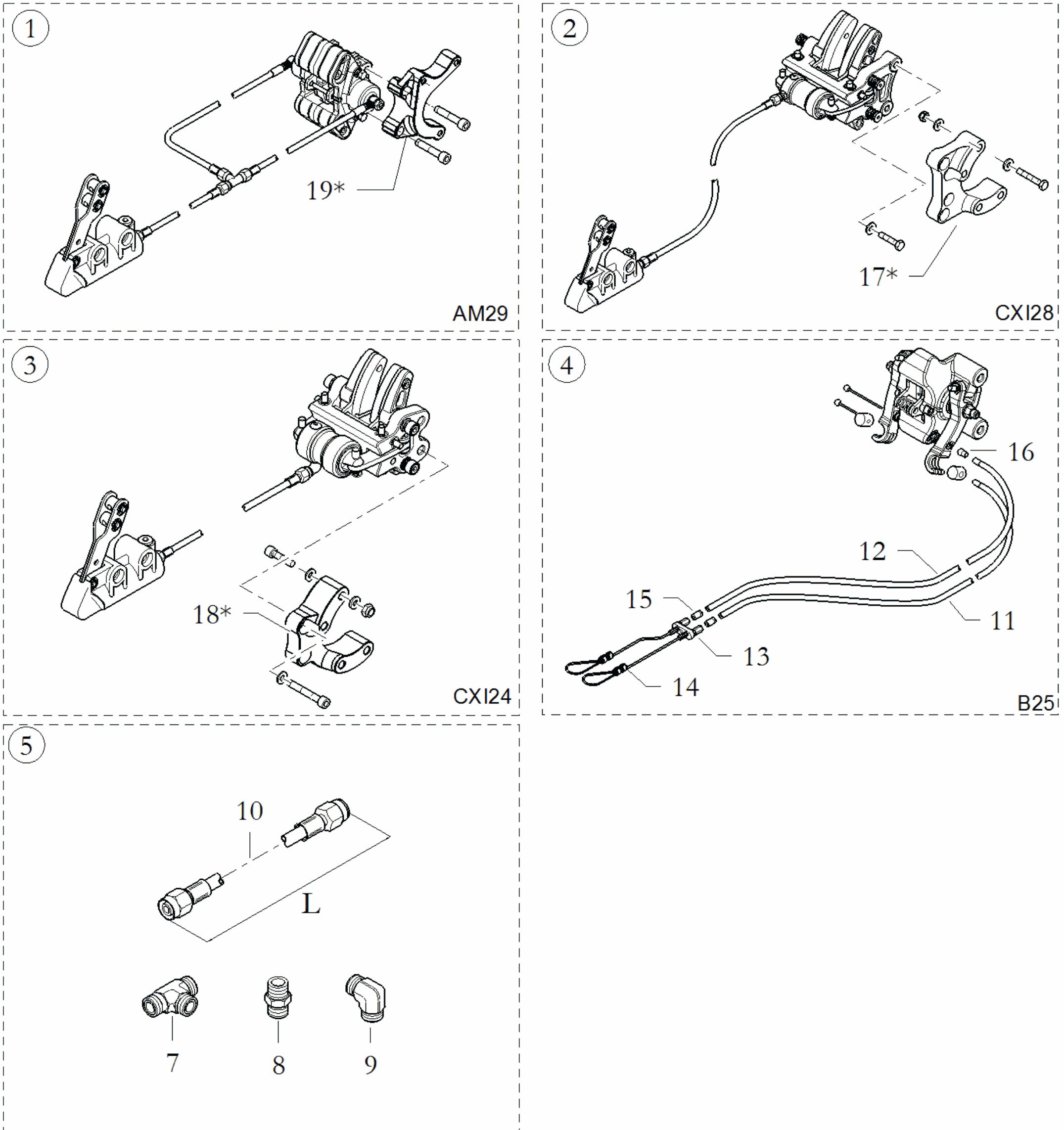 1

19*

AM29

2

17*

CXI28

3

18*

CXI24

4

16

12

15

11

13

14

B25

5

10

L

7

8

9