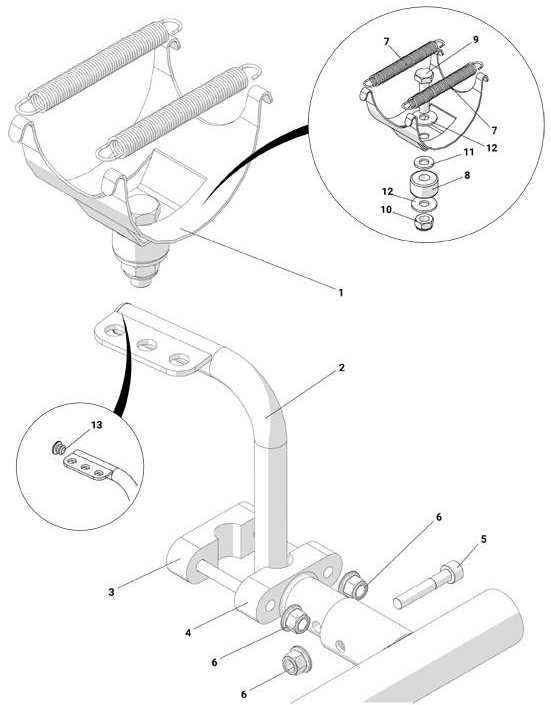 7
9
7
12
11
8
12
10
1
2
13
6
5
3
4
6
6